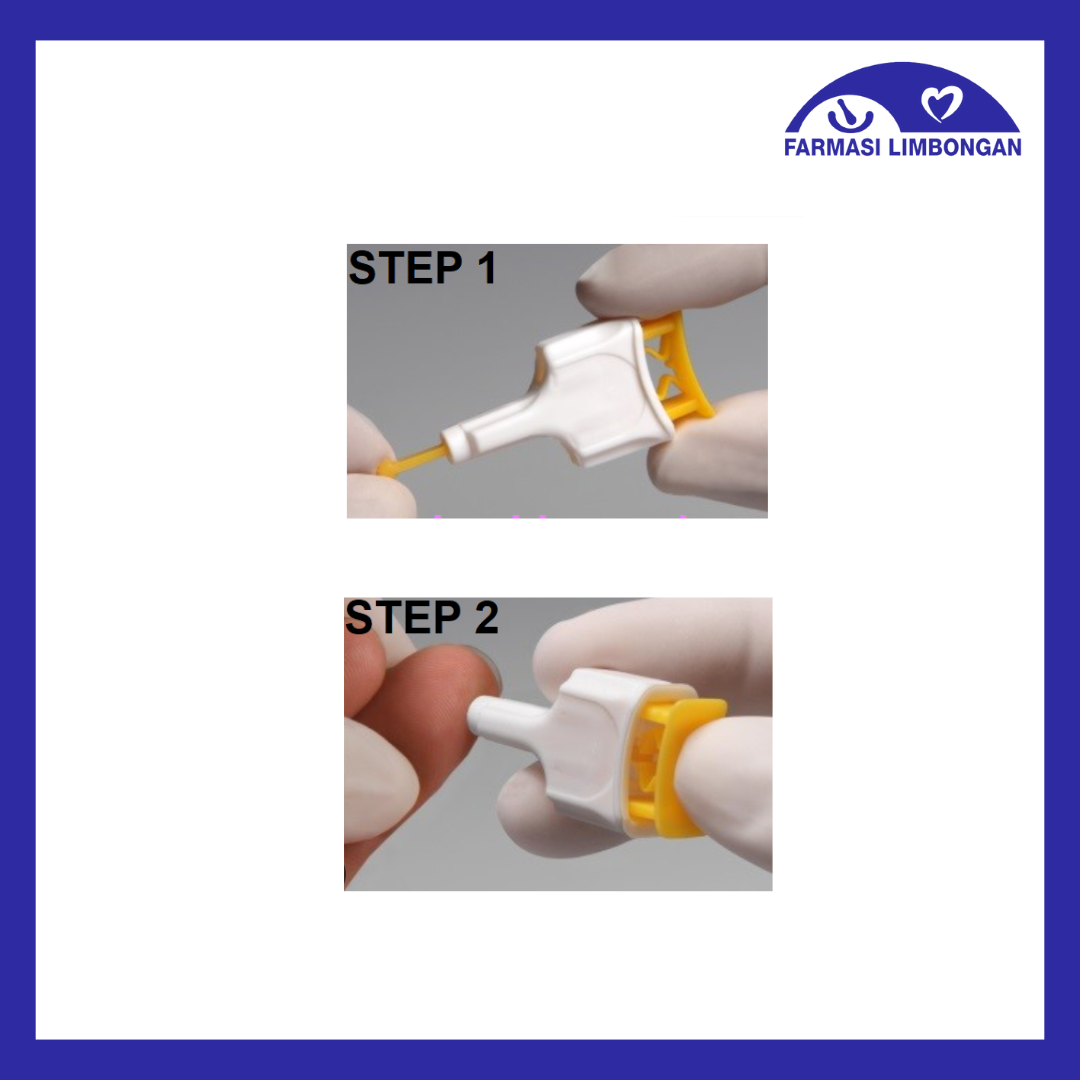 FARMASI LIMBONGAN

STEP 1

STEP 2